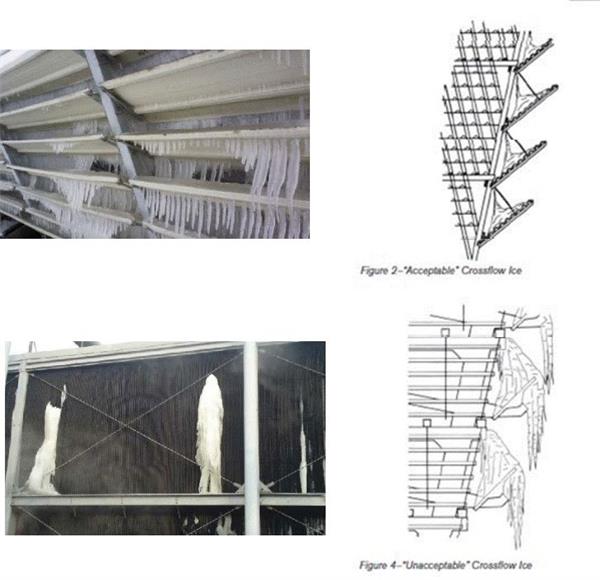 Figure 2–"Acceptable" Crossflow Ice

Figure 4–"Unacceptable" Crossflow Ice